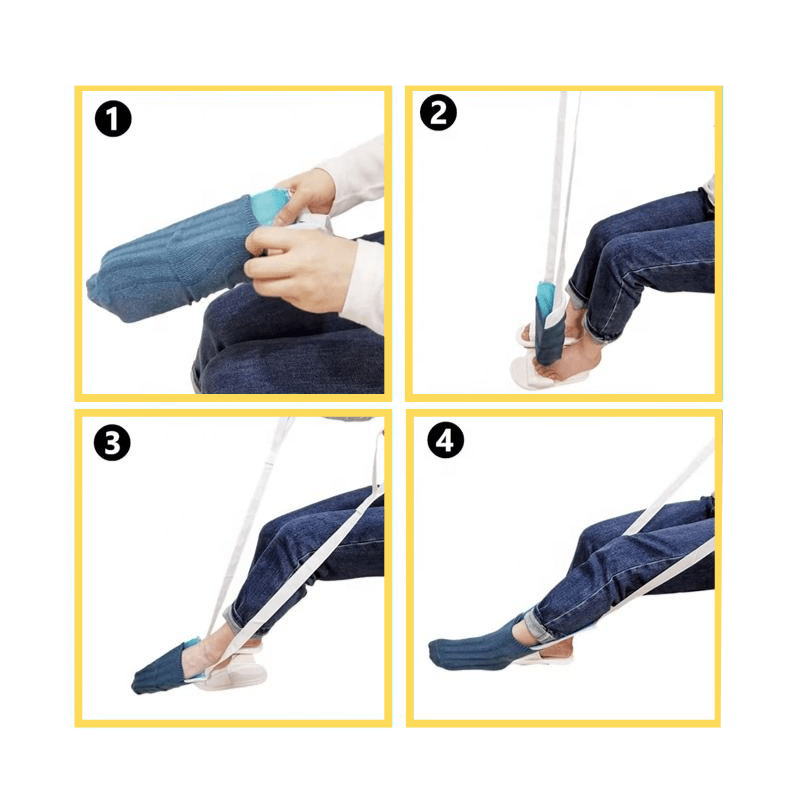 1

2

3

4